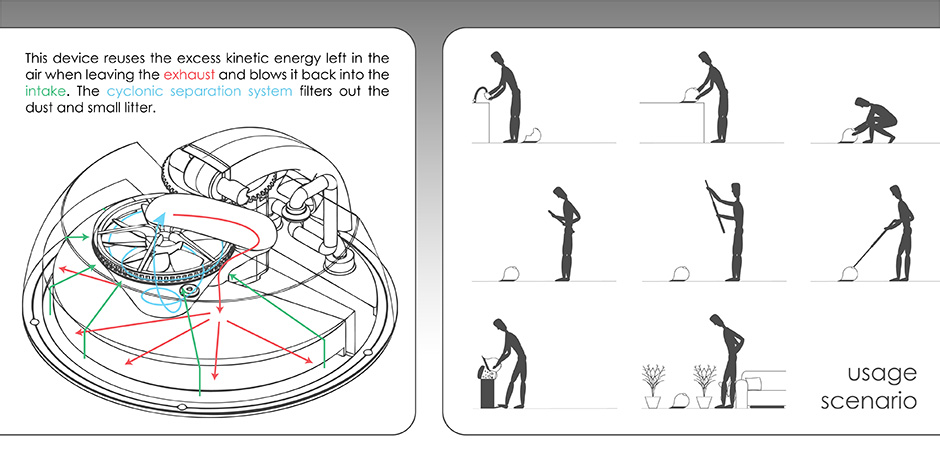 This device reuses the excess kinetic energy left in the air when leaving the exhaust and blows it back into the intake. The cyclonic separation system filters out the dust and small litter.

usage scenario